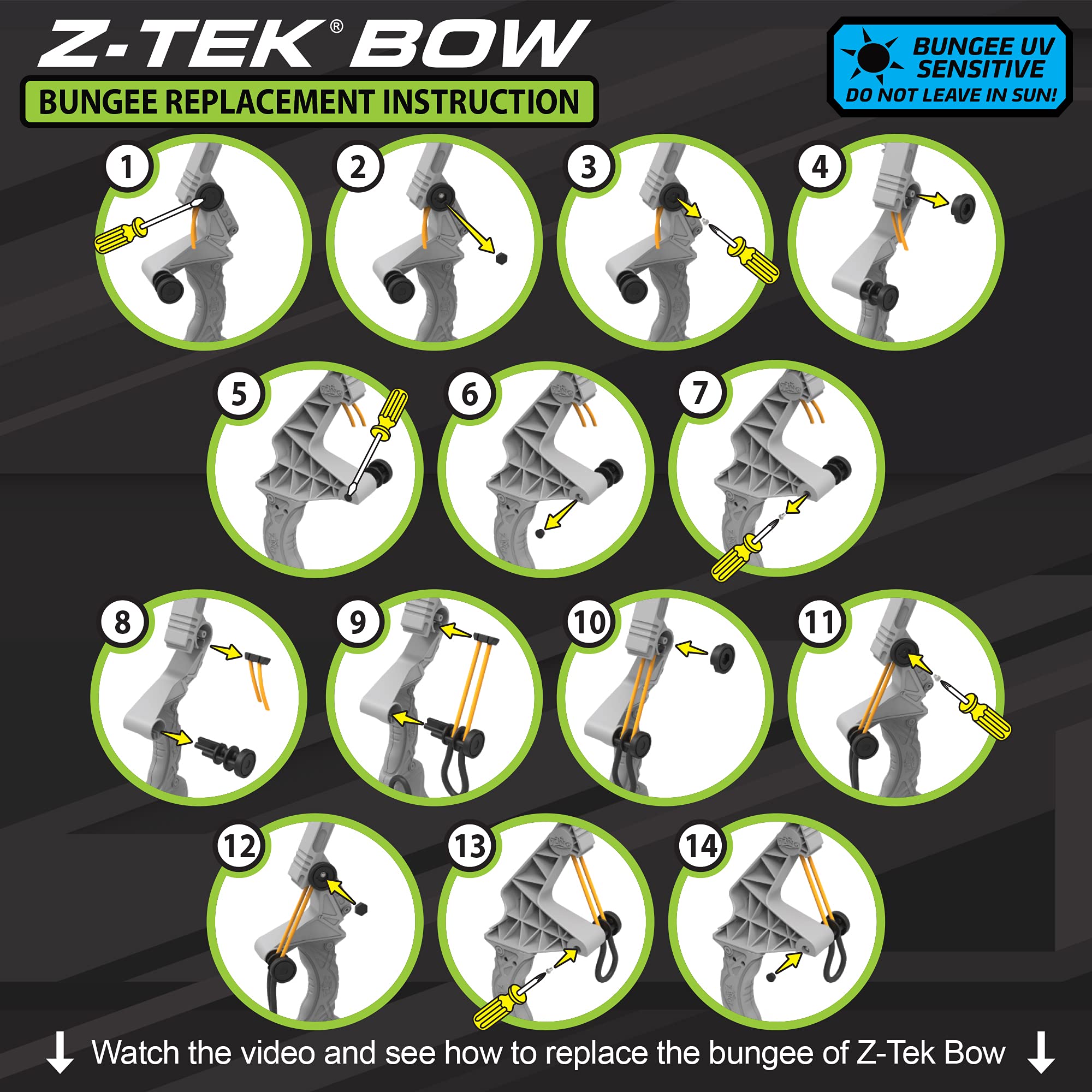 Z-TEK® BOW

BUNGEE REPLACEMENT INSTRUCTION

BUNGEE UV SENSITIVE
DO NOT LEAVE IN SUN!

1

2

3

4

5

6

7

8

9

10

11

12

13

14

↓ Watch the video and see how to replace the bungee of Z-Tek Bow ↓