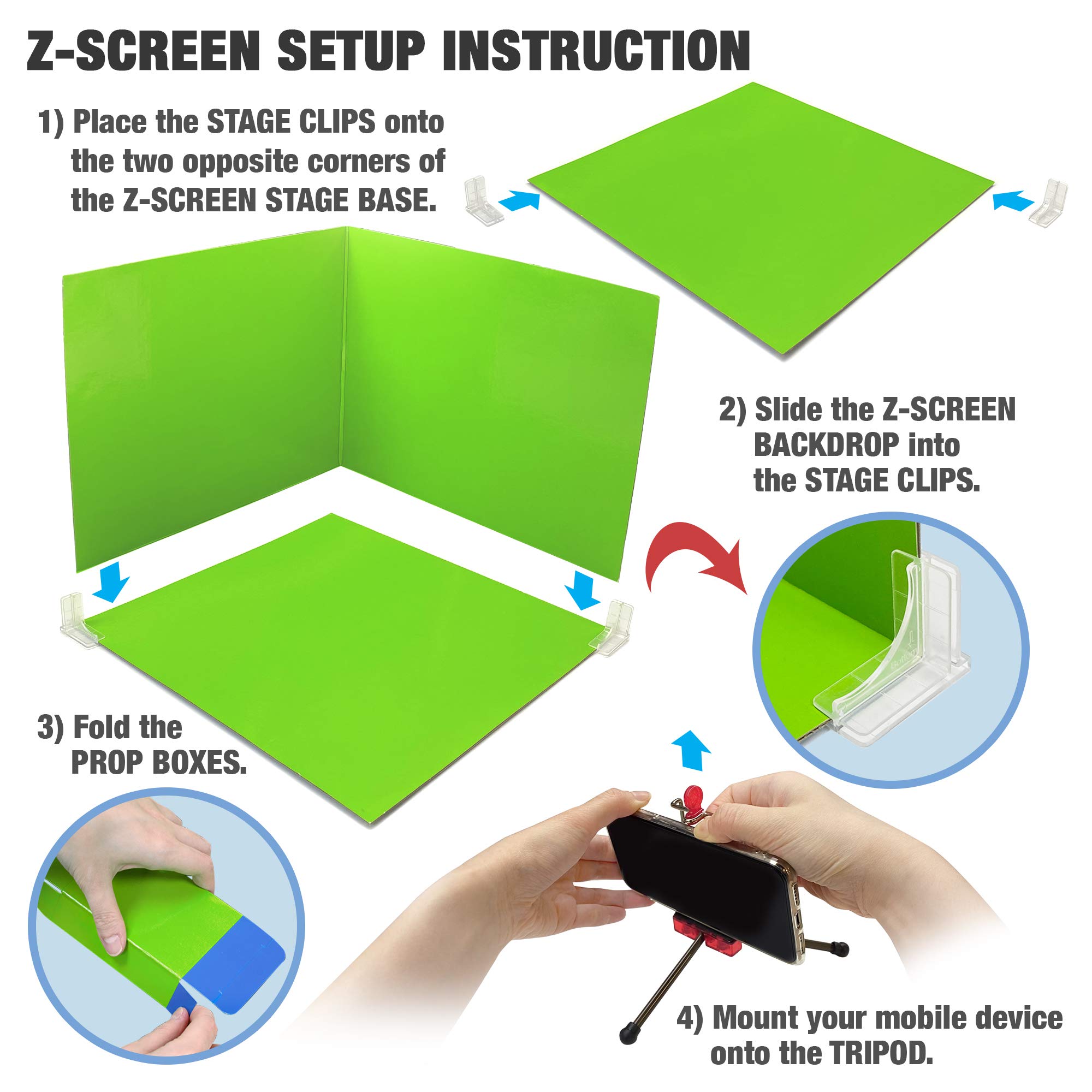 Z-SCREEN SETUP INSTRUCTION

1) Place the STAGE CLIPS onto the two opposite corners of the Z-SCREEN STAGE BASE.

2) Slide the Z-SCREEN BACKDROP into the STAGE CLIPS.

3) Fold the PROP BOXES.

4) Mount your mobile device onto the TRIPOD.